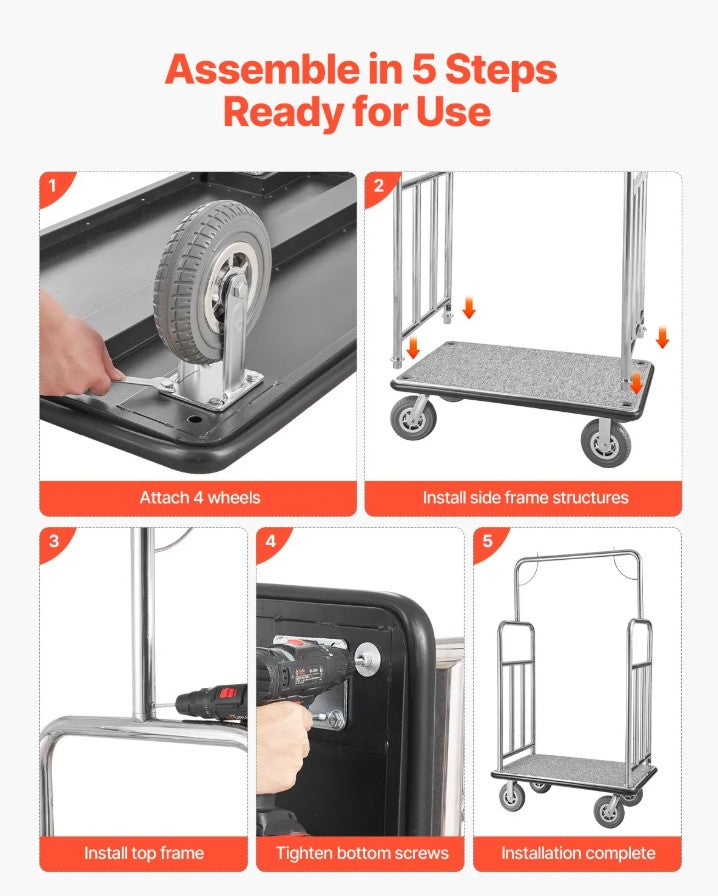 Assemble in 5 Steps
Ready for Use

1
Attach 4 wheels

2
Install side frame structures

3
Install top frame

4
Tighten bottom screws

5
Installation complete